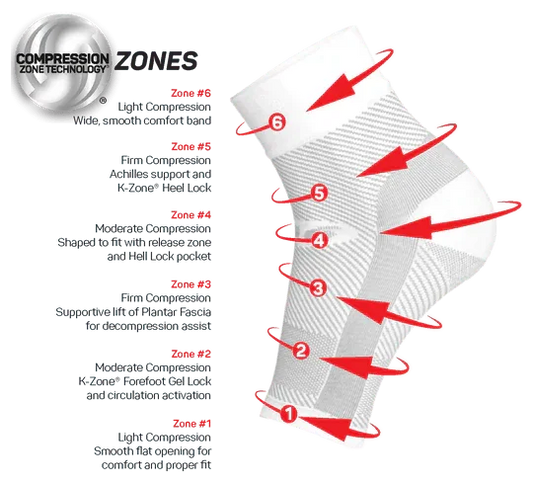 COMPRESSION ZONE TECHNOLOGY® ZONES

®

Zone #6
Light Compression
Wide, smooth comfort band

Zone #5
Firm Compression
Achilles support and
K-Zone® Heel Lock

Zone #4
Moderate Compression
Shaped to fit with release zone
and Hell Lock pocket

Zone #3
Firm Compression
Supportive lift of Plantar Fascia
for decompression assist

Zone #2
Moderate Compression
K-Zone® Forefoot Gel Lock
and circulation activation

Zone #1
Light Compression
Smooth flat opening for
comfort and proper fit

6
5
4
3
2
1